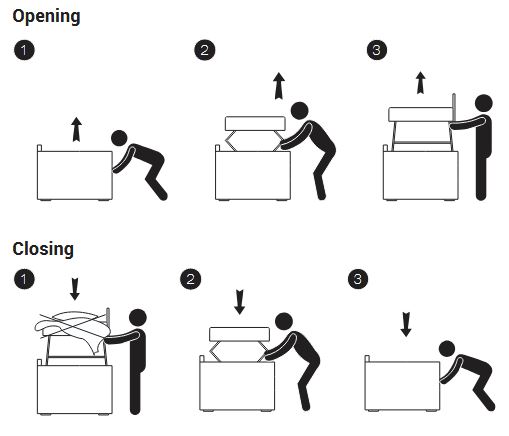 Opening

1

2

3

Closing

1

2

3