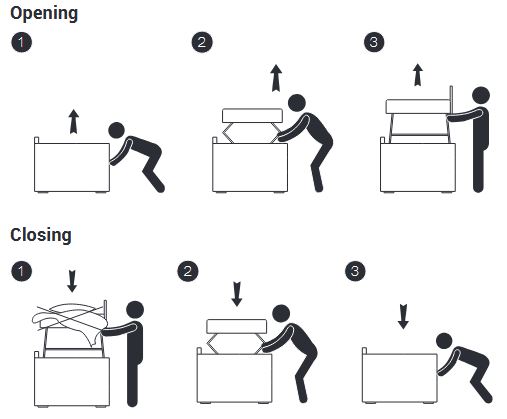 Opening

1

2

3

Closing

1

2

3