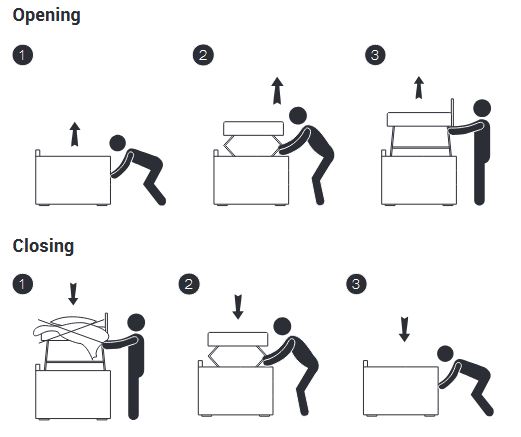 Opening

1

2

3

Closing

1

2

3